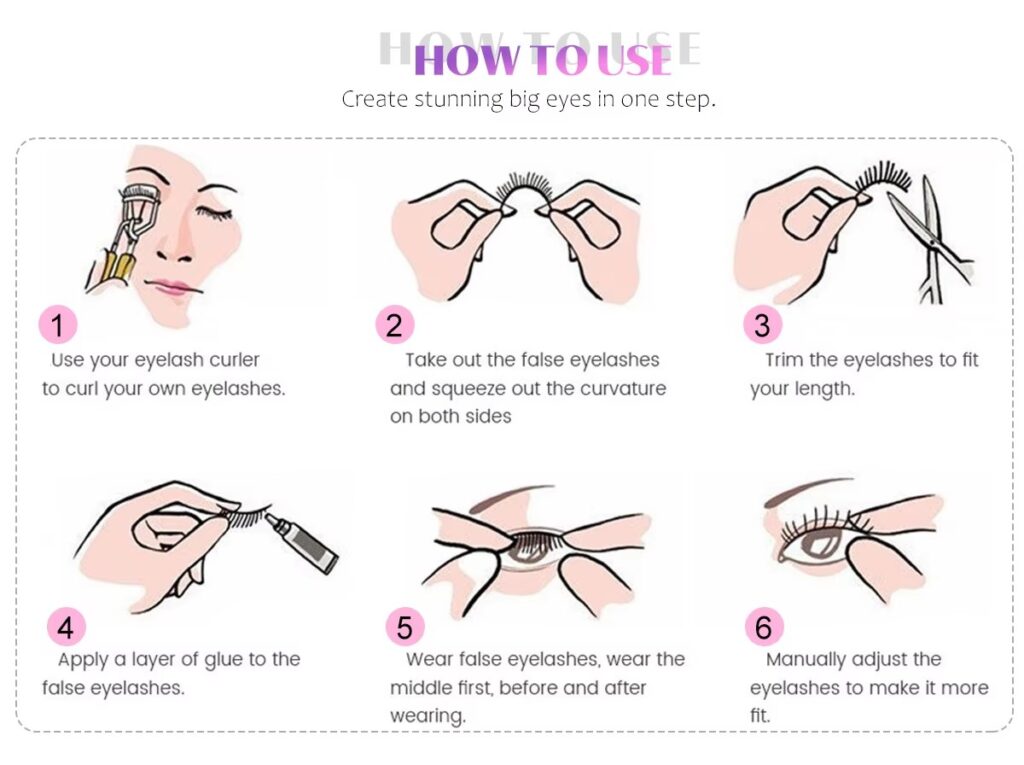 HOW TO USE
HOW TO USE
Create stunning big eyes in one step.

1
Use your eyelash curler to curl your own eyelashes.

2
Take out the false eyelashes and squeeze out the curvature on both sides

3
Trim the eyelashes to fit your length.

4
Apply a layer of glue to the false eyelashes.

5
Wear false eyelashes, wear the middle first, before and after wearing.

6
Manually adjust the eyelashes to make it more fit.